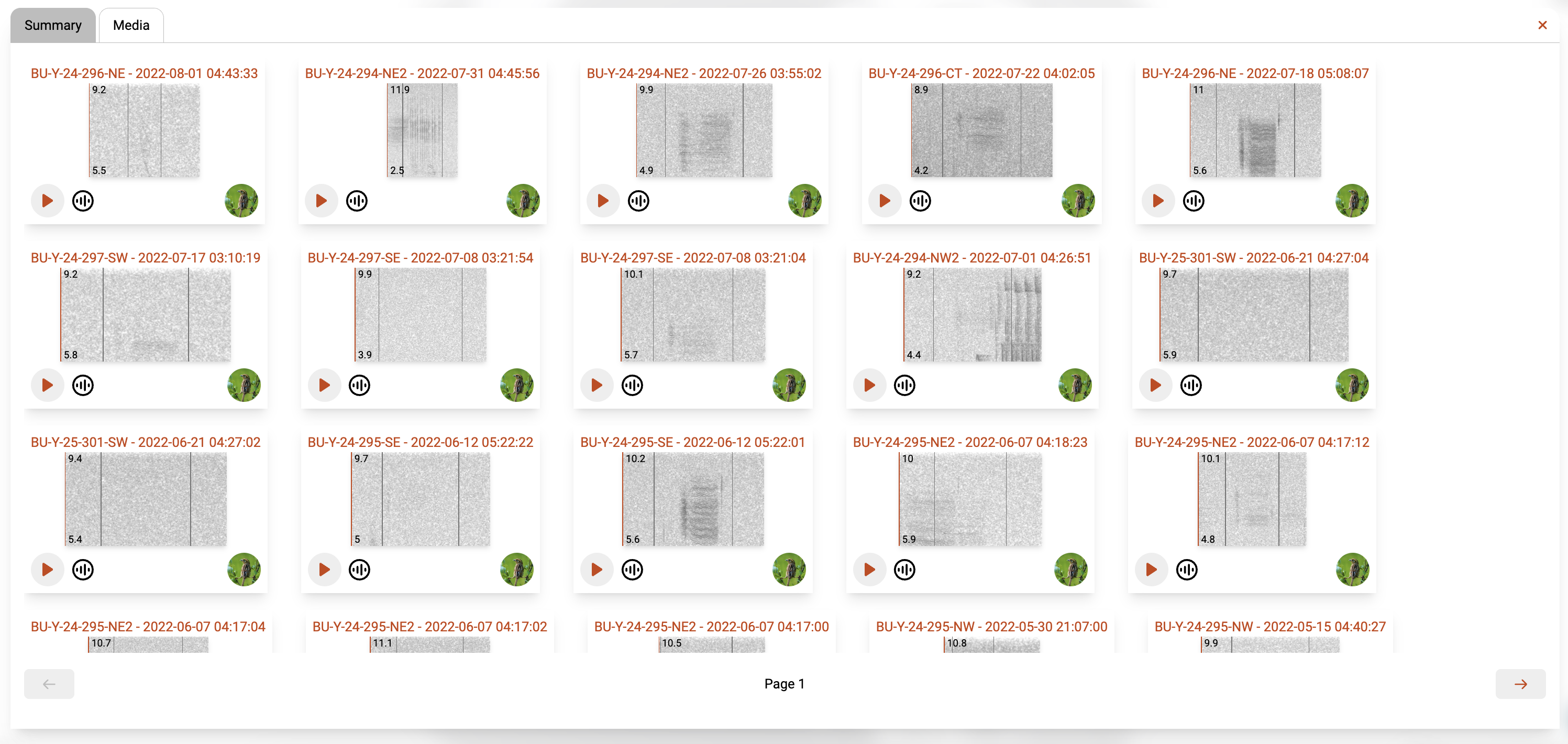 Summary Media

×

BU-Y-24-296-NE - 2022-08-01 04:43:33
9.2
5.5

BU-Y-24-294-NE2 - 2022-07-31 04:45:56
11.9
2.5

BU-Y-24-294-NE2 - 2022-07-26 03:55:02
9.9
4.9

BU-Y-24-296-CT - 2022-07-22 04:02:05
8.9
4.2

BU-Y-24-296-NE - 2022-07-18 05:08:07
11
5.6

BU-Y-24-297-SW - 2022-07-17 03:10:19
9.2
5.8

BU-Y-24-297-SE - 2022-07-08 03:21:54
9.9
3.9

BU-Y-24-297-SE - 2022-07-08 03:21:04
10.1
5.7

BU-Y-24-294-NW2 - 2022-07-01 04:26:51
9.2
4.4

BU-Y-25-301-SW - 2022-06-21 04:27:04
9.7
5.9

BU-Y-25-301-SW - 2022-06-21 04:27:02
9.4
5.4

BU-Y-24-295-SE - 2022-06-12 05:22:22
9.7
5

BU-Y-24-295-SE - 2022-06-12 05:22:01
10.2
5.6

BU-Y-24-295-NE2 - 2022-06-07 04:18:23
10
5.9

BU-Y-24-295-NE2 - 2022-06-07 04:17:12
10.1
4.8

BU-Y-24-295-NE2 - 2022-06-07 04:17:04
10.7

BU-Y-24-295-NE2 - 2022-06-07 04:17:02
11.1

BU-Y-24-295-NE2 - 2022-06-07 04:17:00
10.5

BU-Y-24-295-NW - 2022-05-30 21:07:00
10.8

BU-Y-24-295-NW - 2022-05-15 04:40:27
9.9

←

Page 1

→